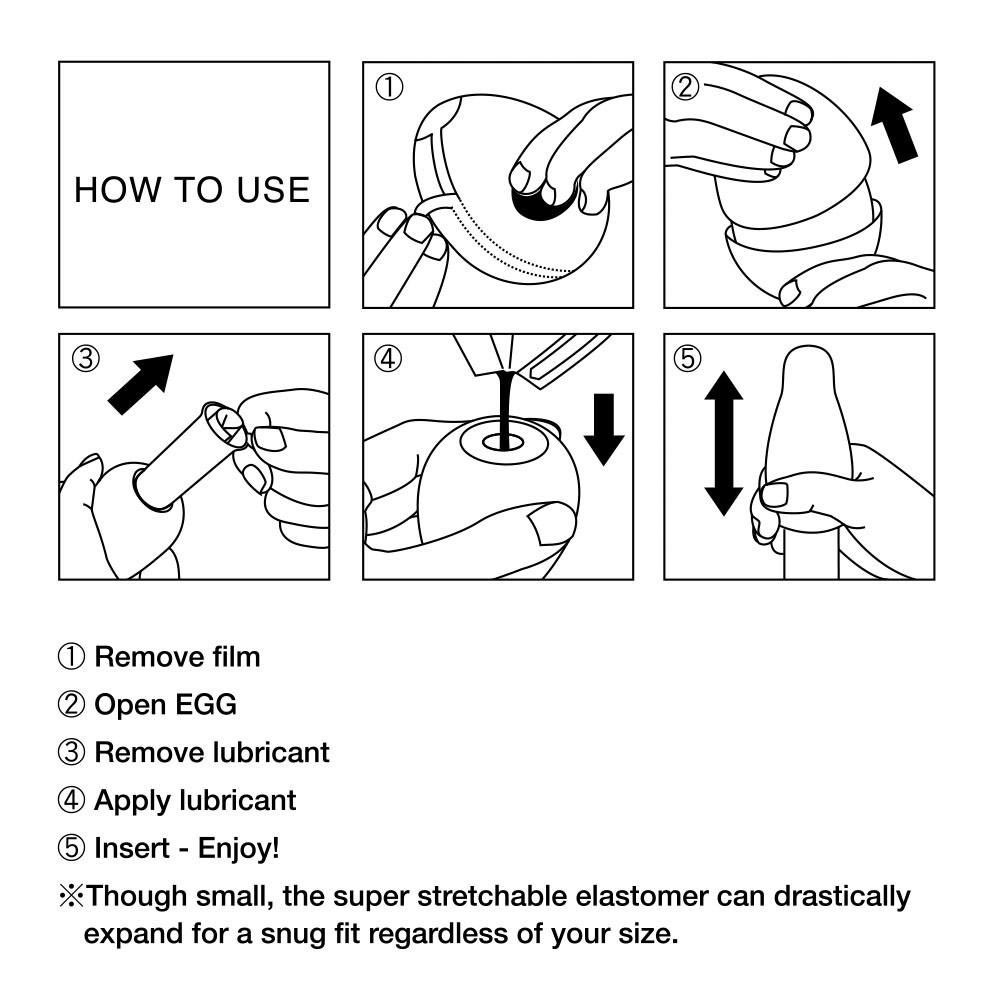 HOW TO USE

①

②

③

④

⑤

① Remove film
② Open EGG
③ Remove lubricant
④ Apply lubricant
⑤ Insert - Enjoy!
※Though small, the super stretchable elastomer can drastically expand for a snug fit regardless of your size.