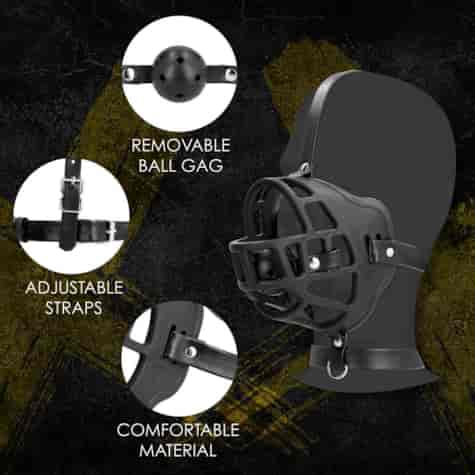 REMOVABLE BALL GAG

ADJUSTABLE STRAPS

COMFORTABLE MATERIAL